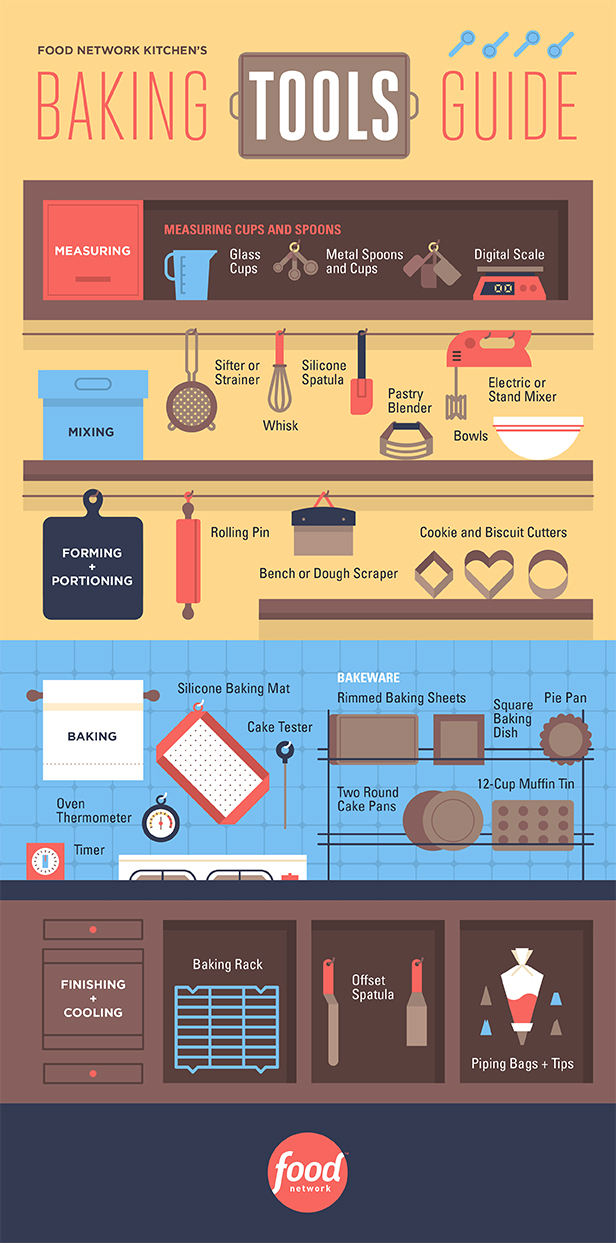 FOOD NETWORK KITCHEN'S

BAKING TOOLS GUIDE

MEASURING

MEASURING CUPS AND SPOONS

Glass Cups

Metal Spoons and Cups

Digital Scale

MIXING

Sifter or Strainer

Whisk

Silicone Spatula

Pastry Blender

Electric or Stand Mixer

Bowls

FORMING + PORTIONING

Rolling Pin

Bench or Dough Scraper

Cookie and Biscuit Cutters

BAKING

Silicone Baking Mat

Cake Tester

Oven Thermometer

Timer

BAKEWARE

Rimmed Baking Sheets

Square Baking Dish

Pie Pan

Two Round Cake Pans

12-Cup Muffin Tin

FINISHING + COOLING

Baking Rack

Offset Spatula

Piping Bags + Tips

food network