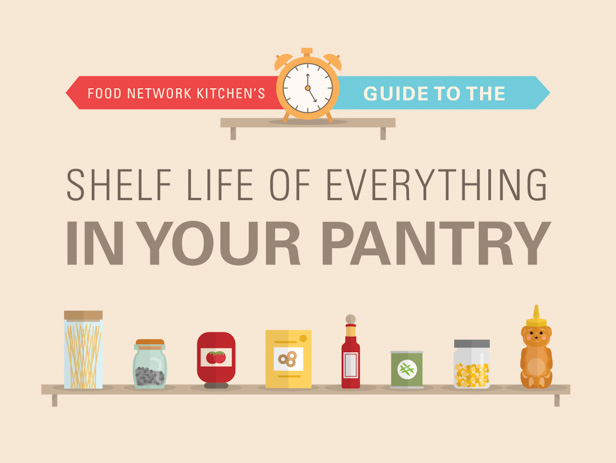 FOOD NETWORK KITCHEN'S GUIDE TO THE

SHELF LIFE OF EVERYTHING
IN YOUR PANTRY