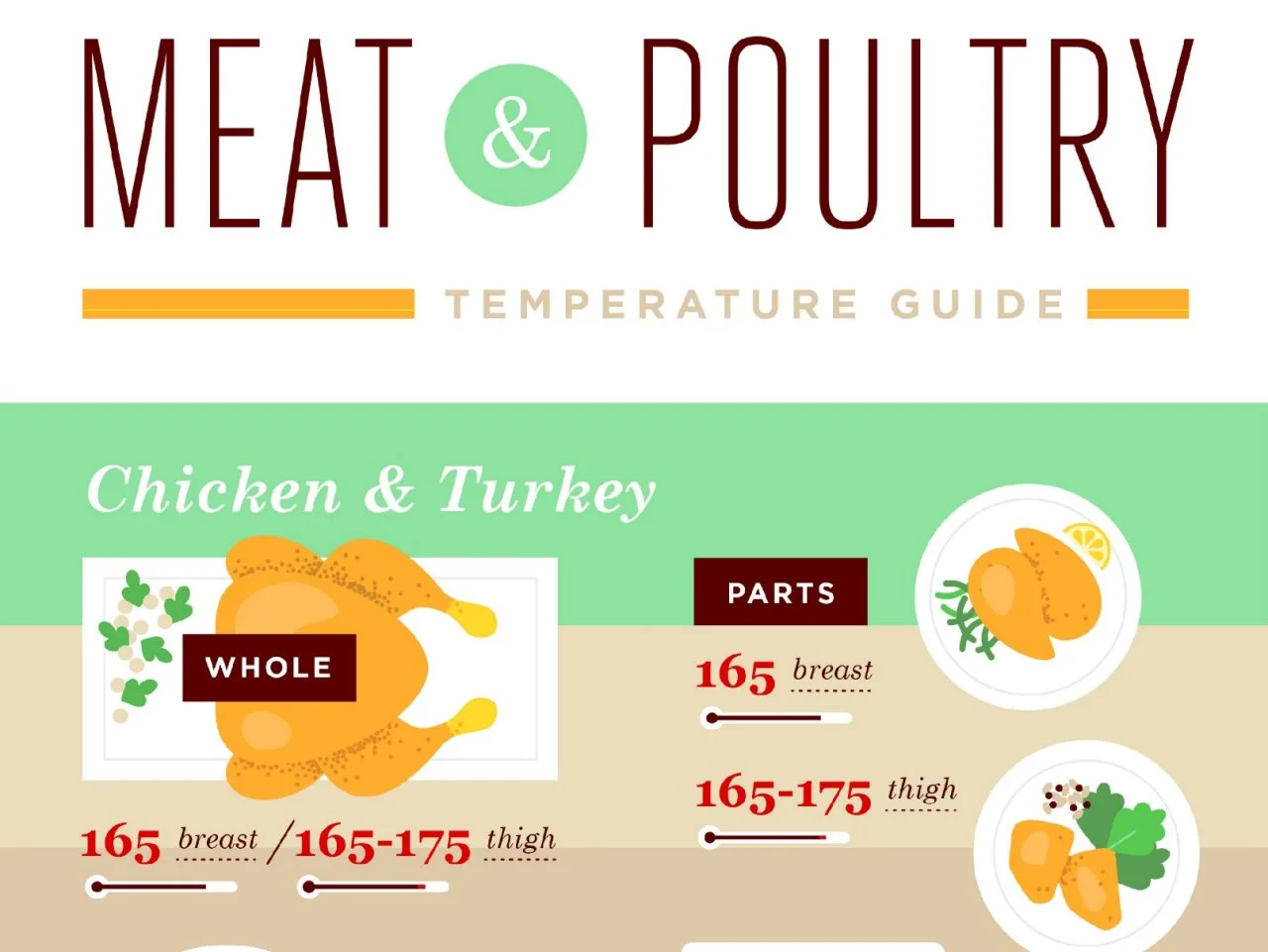 MEAT & POULTRY

TEMPERATURE GUIDE

Chicken & Turkey

WHOLE

165 breast / 165-175 thigh

PARTS

165 breast

165-175 thigh