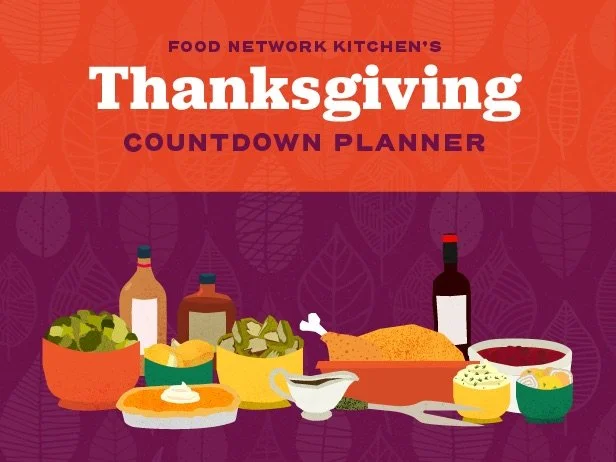 FOOD NETWORK KITCHEN'S
Thanksgiving
COUNTDOWN PLANNER