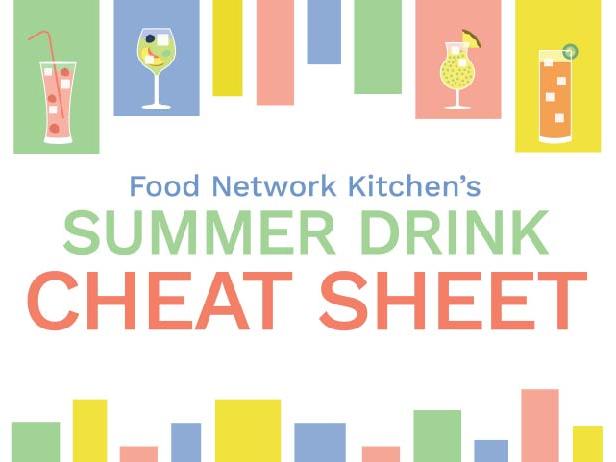 Food Network Kitchen's
SUMMER DRINK
CHEAT SHEET