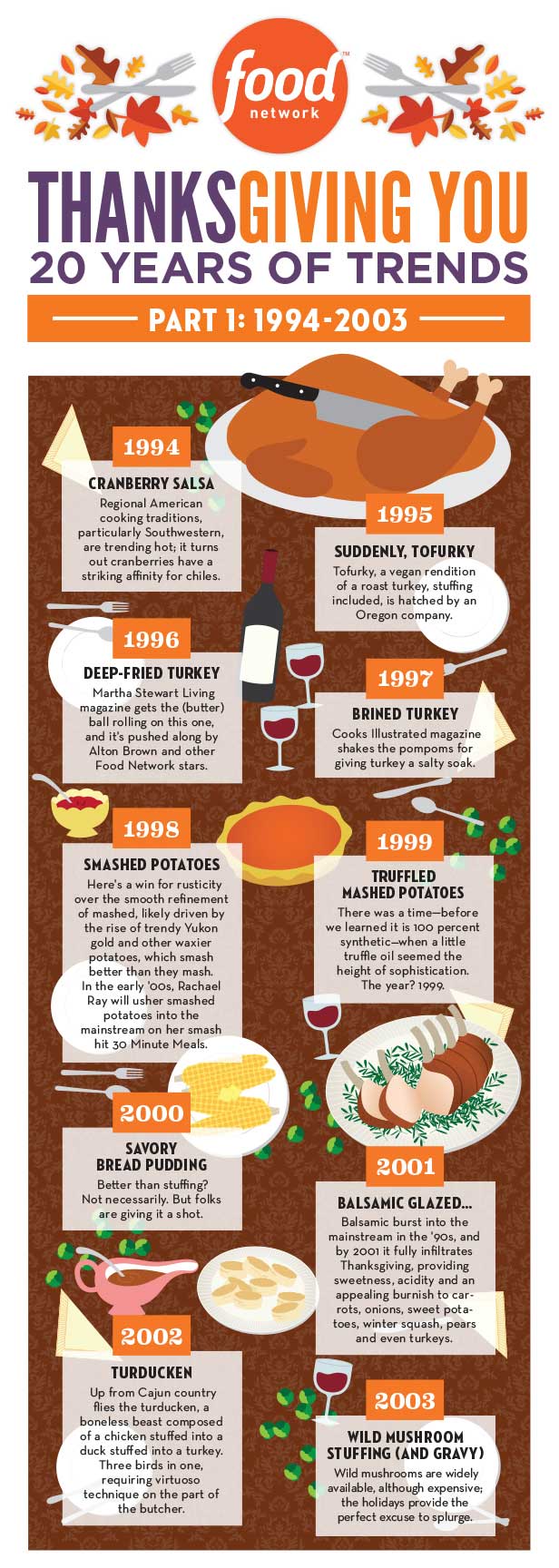 food
network

THANKSGIVING YOU
20 YEARS OF TRENDS

PART 1: 1994-2003

1994
CRANBERRY SALSA
Regional American cooking traditions, particularly Southwestern, are trending hot; it turns out cranberries have a striking affinity for chiles.

1995
SUDDENLY, TOFURKY
Tofurky, a vegan rendition of a roast turkey, stuffing included, is hatched by an Oregon company.

1996
DEEP-FRIED TURKEY
Martha Stewart Living magazine gets the (butter) ball rolling on this one, and it's pushed along by Alton Brown and other Food Network stars.

1997
BRINED TURKEY
Cooks Illustrated magazine shakes the pompoms for giving turkey a salty soak.

1998
SMASHED POTATOES
Here's a win for rusticity over the smooth refinement of mashed, likely driven by the rise of trendy Yukon gold and other waxier potatoes, which smash better than they mash. In the early '00s, Rachael Ray will usher smashed potatoes into the mainstream on her smash hit 30 Minute Meals.

1999
TRUFFLED MASHED POTATOES
There was a time—before we learned it is 100 percent synthetic—when a little truffle oil seemed the height of sophistication. The year? 1999.

2000
SAVORY BREAD PUDDING
Better than stuffing? Not necessarily. But folks are giving it a shot.

2001
BALSAMIC GLAZED...
Balsamic burst into the mainstream in the '90s, and by 2001 it fully infiltrates Thanksgiving, providing sweetness, acidity and an appealing burnish to carrots, onions, sweet potatoes, winter squash, pears and even turkeys.

2002
TURDUCKEN
Up from Cajun country flies the turducken, a boneless beast composed of a chicken stuffed into a duck stuffed into a turkey. Three birds in one, requiring virtuoso technique on the part of the butcher.

2003
WILD MUSHROOM STUFFING (AND GRAVY)
Wild mushrooms are widely available, although expensive; the holidays provide the perfect excuse to splurge.