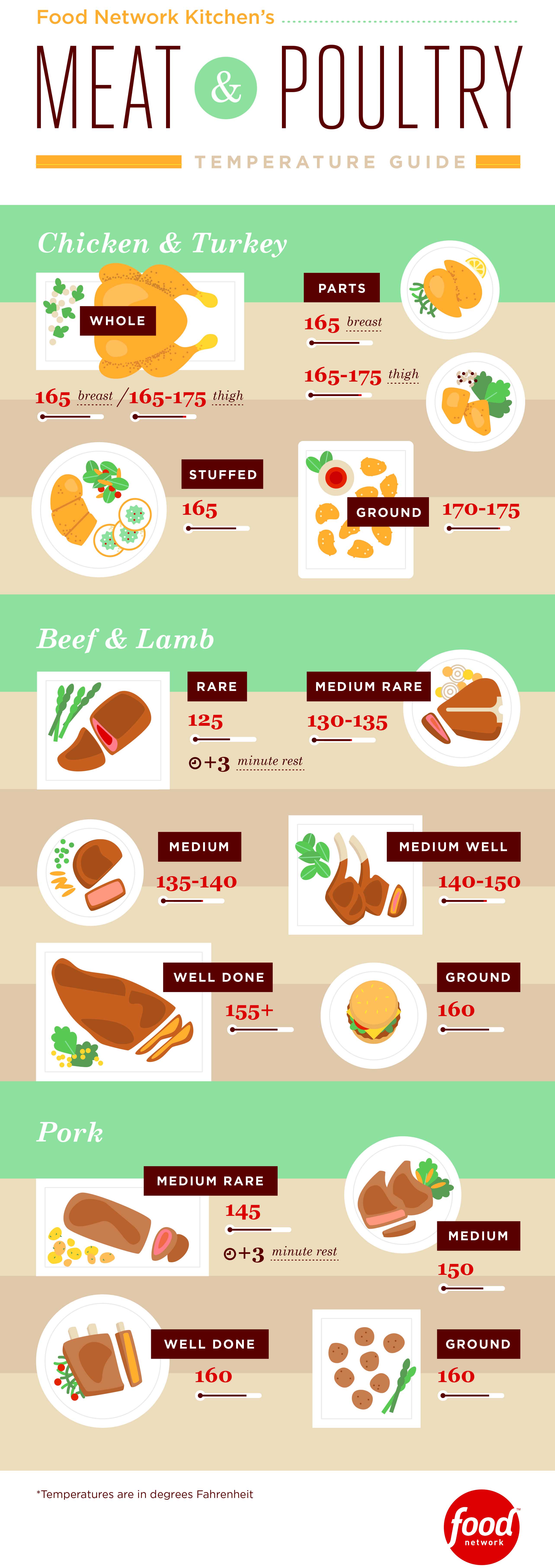 Food Network Kitchen's

MEAT & POULTRY

TEMPERATURE GUIDE

Chicken & Turkey

WHOLE

165 breast / 165-175 thigh

PARTS

165 breast

165-175 thigh

STUFFED

165

GROUND

170-175

Beef & Lamb

RARE

125

+3 minute rest

MEDIUM RARE

130-135

MEDIUM

135-140

MEDIUM WELL

140-150

WELL DONE

155+

GROUND

160

Pork

MEDIUM RARE

145

+3 minute rest

MEDIUM

150

WELL DONE

160

GROUND

160

*Temperatures are in degrees Fahrenheit

food network